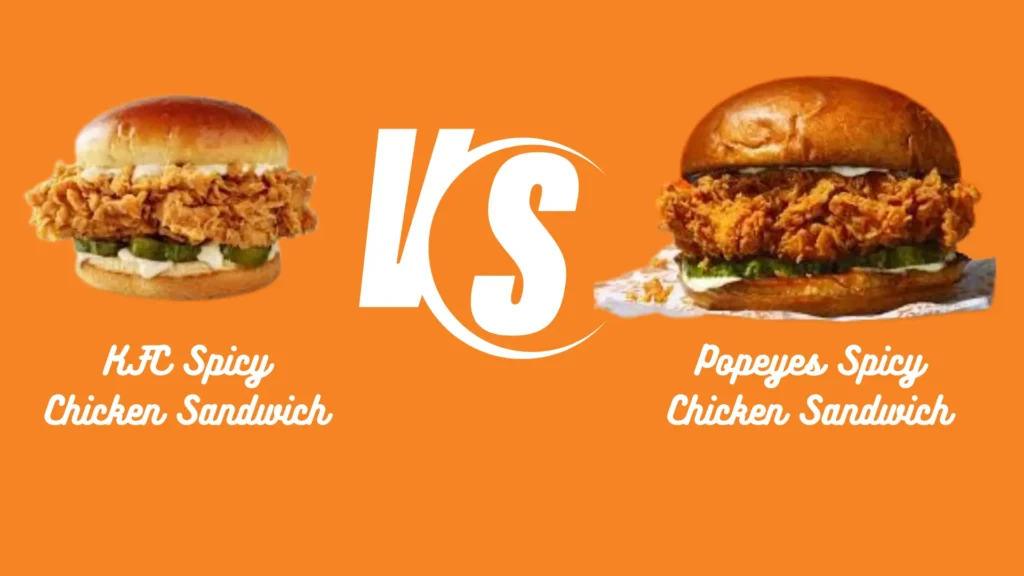 KFC Spicy Chicken Sandwich

VS

Popeyes Spicy Chicken Sandwich